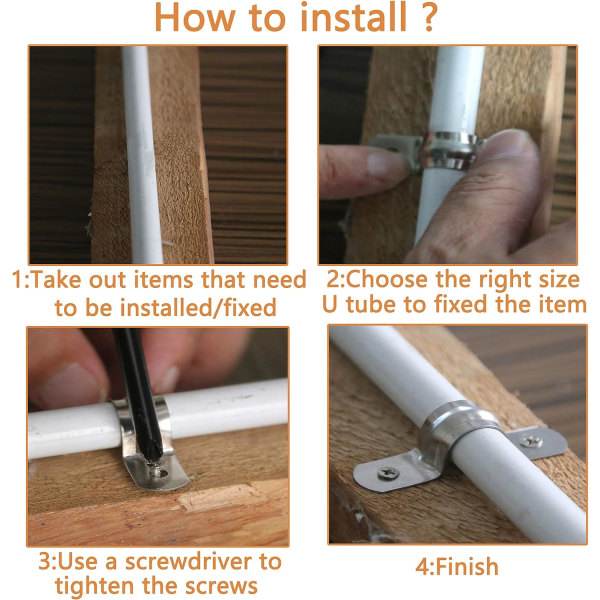 How to install ?

1:Take out items that need to be installed/fixed

2:Choose the right size U tube to fixed the item

3:Use a screwdriver to tighten the screws

4:Finish