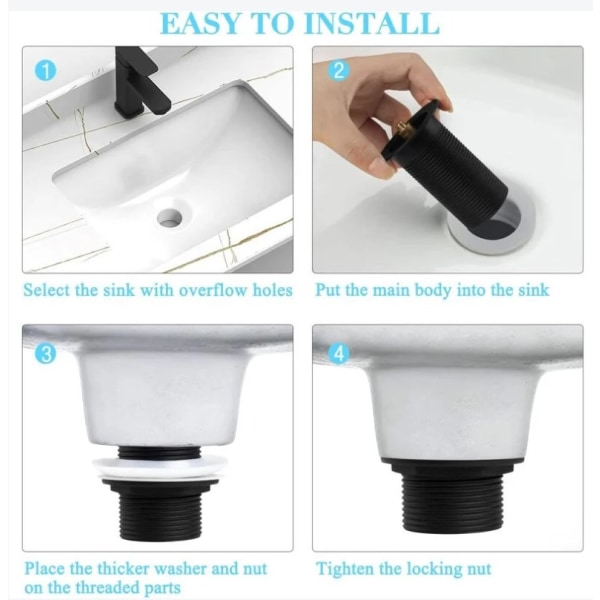 EASY TO INSTALL

1

Select the sink with overflow holes

2

Put the main body into the sink

3

Place the thicker washer and nut on the threaded parts

4

Tighten the locking nut