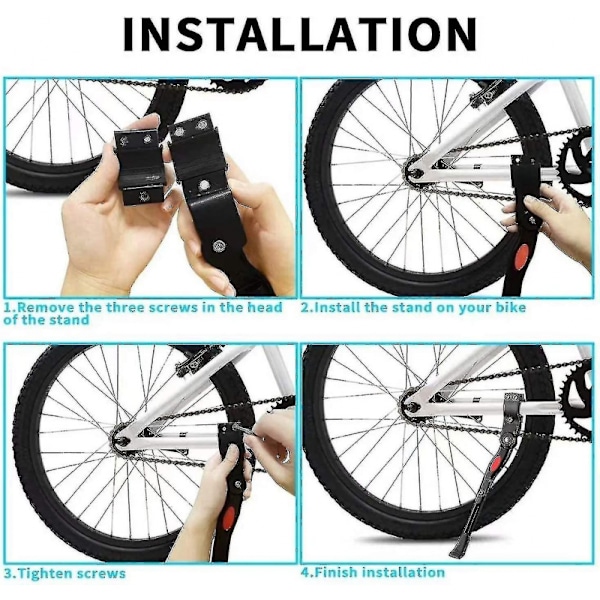 INSTALLATION

1.Remove the three screws in the head of the stand

2.Install the stand on your bike

3.Tighten screws

4.Finish installation