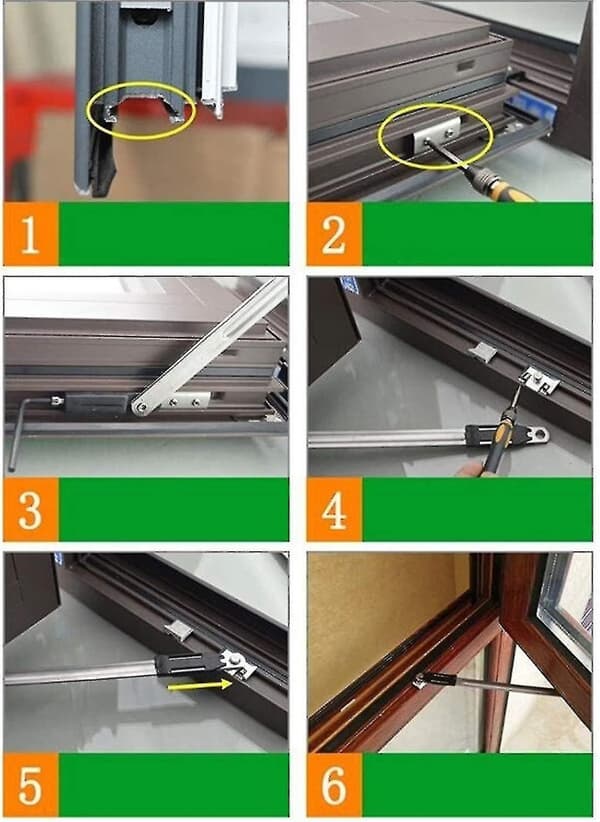 1

2

3

4

5

6