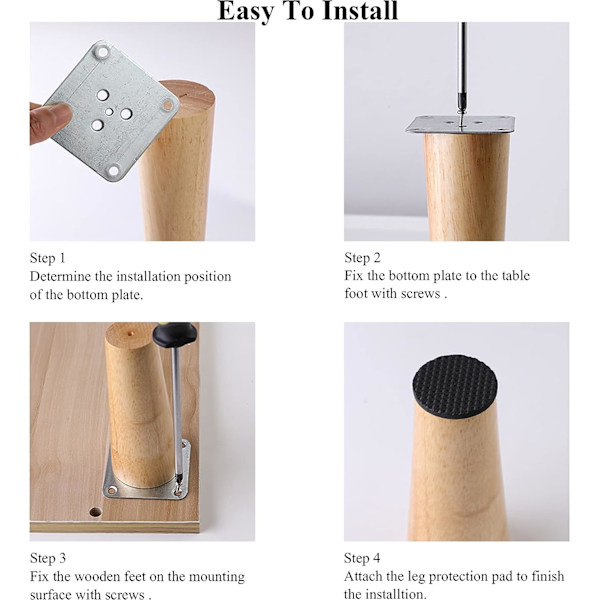 Easy To Install

Step 1
Determine the installation position of the bottom plate.

Step 2
Fix the bottom plate to the table foot with screws .

Step 3
Fix the wooden feet on the mounting surface with screws .

Step 4
Attach the leg protection pad to finish the installtion.