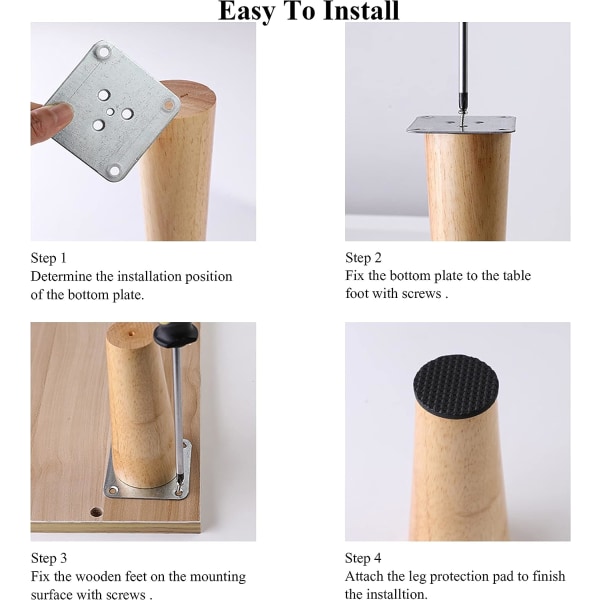 Easy To Install

Step 1
Determine the installation position of the bottom plate.

Step 2
Fix the bottom plate to the table foot with screws .

Step 3
Fix the wooden feet on the mounting surface with screws .

Step 4
Attach the leg protection pad to finish the installtion.