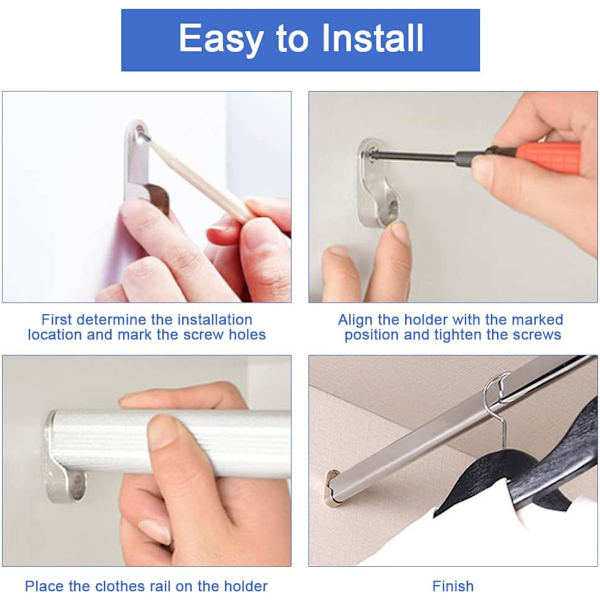 Easy to Install

First determine the installation location and mark the screw holes

Align the holder with the marked position and tighten the screws

Place the clothes rail on the holder

Finish