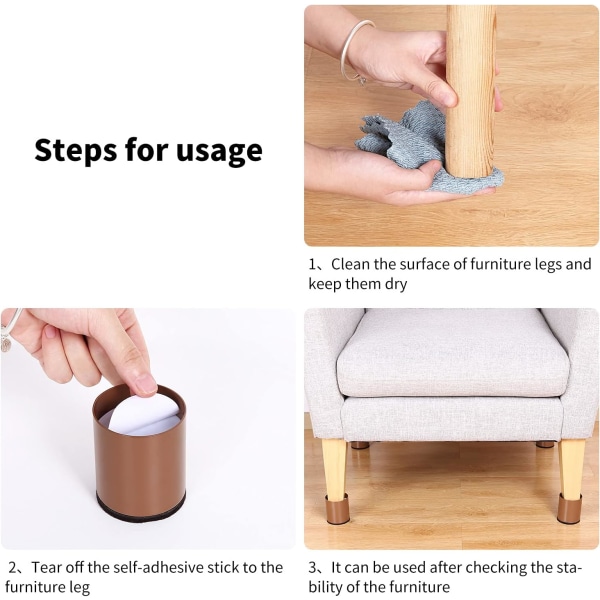 Steps for usage

1、Clean the surface of furniture legs and keep them dry

2、Tear off the self-adhesive stick to the furniture leg

3、It can be used after checking the stability of the furniture