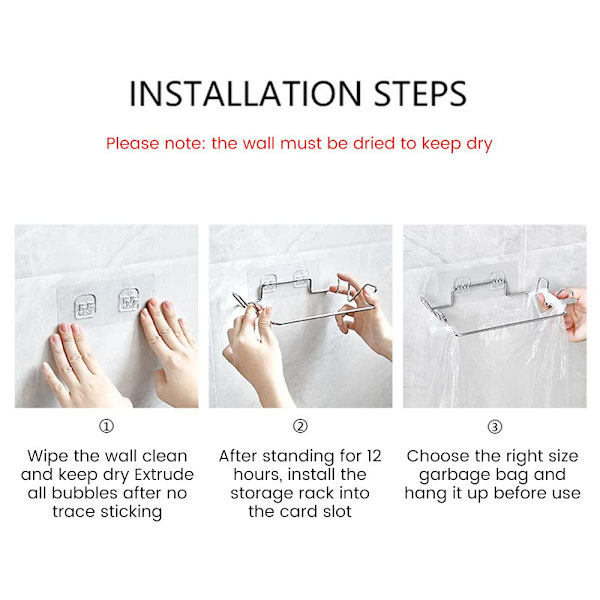 INSTALLATION STEPS

Please note: the wall must be dried to keep dry

①

Wipe the wall clean and keep dry Extrude all bubbles after no trace sticking

②

After standing for 12 hours, install the storage rack into the card slot

③

Choose the right size garbage bag and hang it up before use