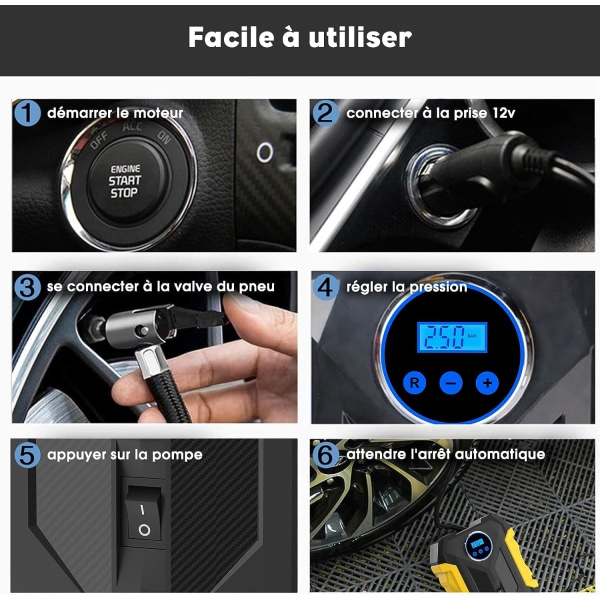 Facile à utiliser

1 démarrer le moteur

OFF ACC ON
ENGINE START STOP

2 connecter à la prise 12v

3 se connecter à la valve du pneu

4 régler la pression

2.50 BAR

R − +

5 appuyer sur la pompe

I
O

6 attendre l'arrêt automatique