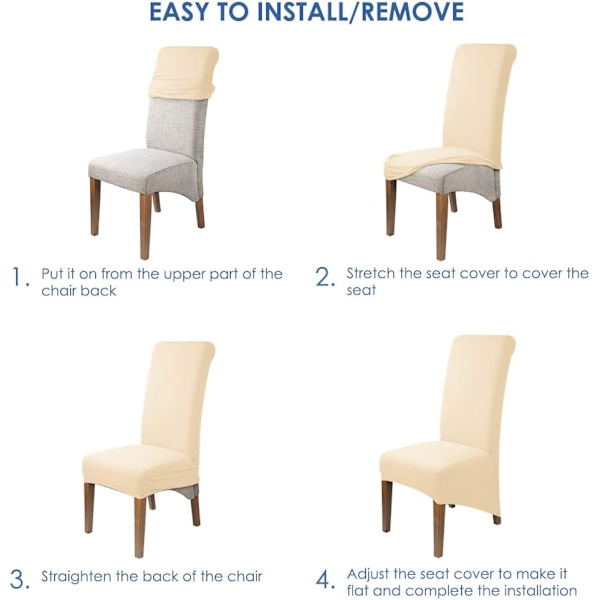 EASY TO INSTALL/REMOVE

1. Put it on from the upper part of the chair back

2. Stretch the seat cover to cover the seat

3. Straighten the back of the chair

4. Adjust the seat cover to make it flat and complete the installation