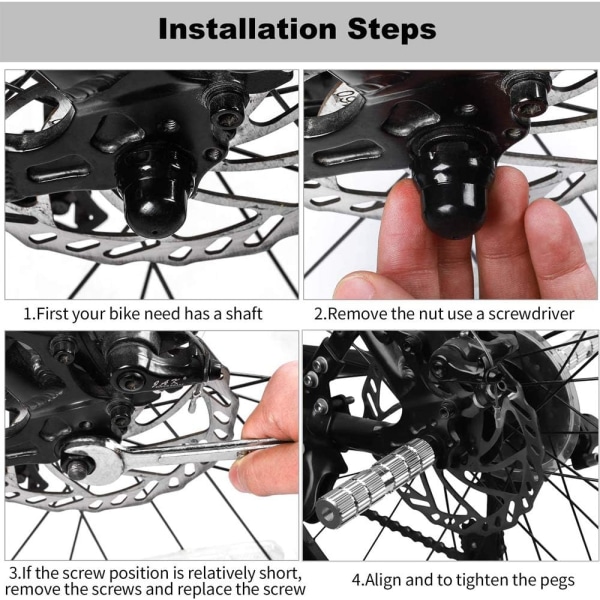 Installation Steps

1.First your bike need has a shaft

2.Remove the nut use a screwdriver

3.If the screw position is relatively short, remove the screws and replace the screw

4.Align and to tighten the pegs