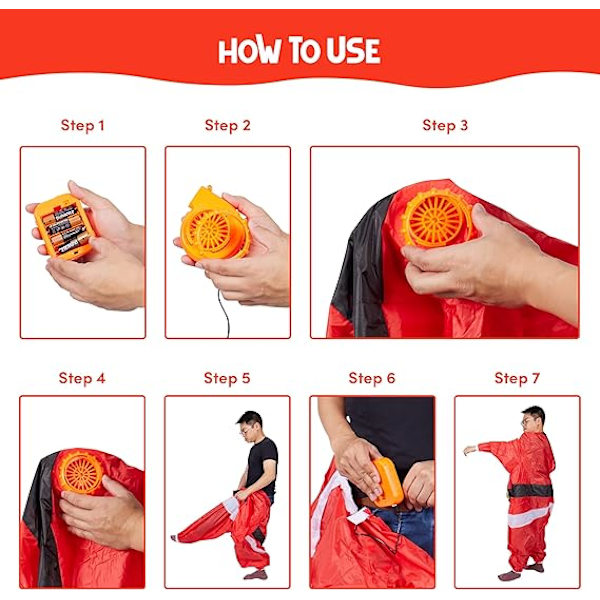 HOW TO USE

Step 1

Step 2

Step 3

Step 4

Step 5

Step 6

Step 7