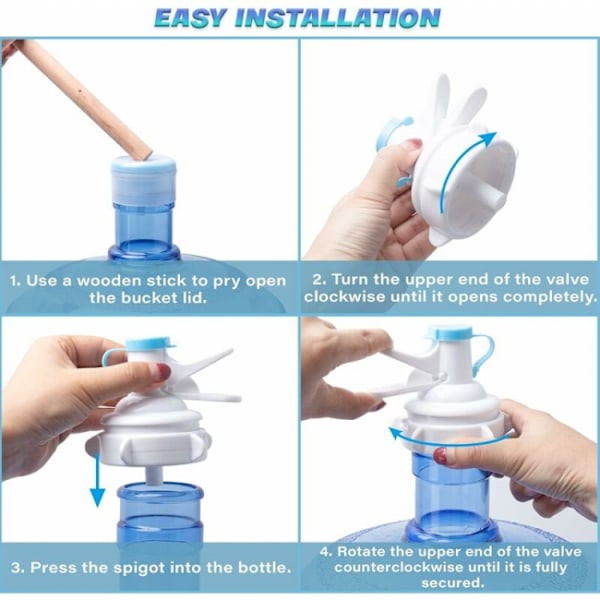 EASY INSTALLATION

1. Use a wooden stick to pry open the bucket lid.

2. Turn the upper end of the valve clockwise until it opens completely.

3. Press the spigot into the bottle.

4. Rotate the upper end of the valve counterclockwise until it is fully secured.