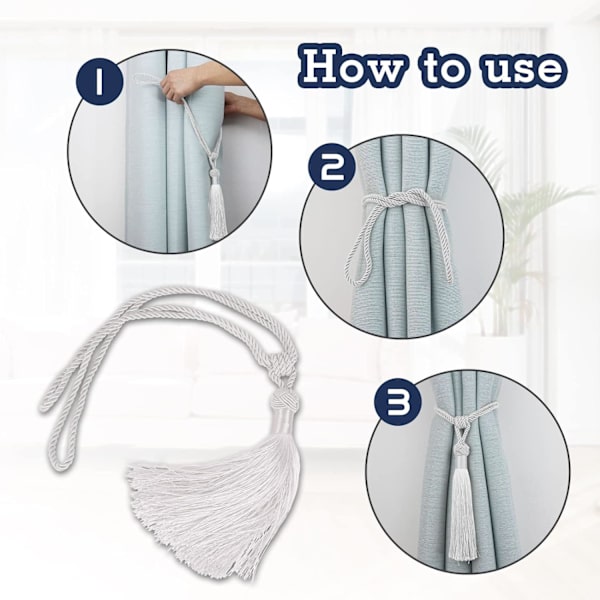 How to use

1

2

3