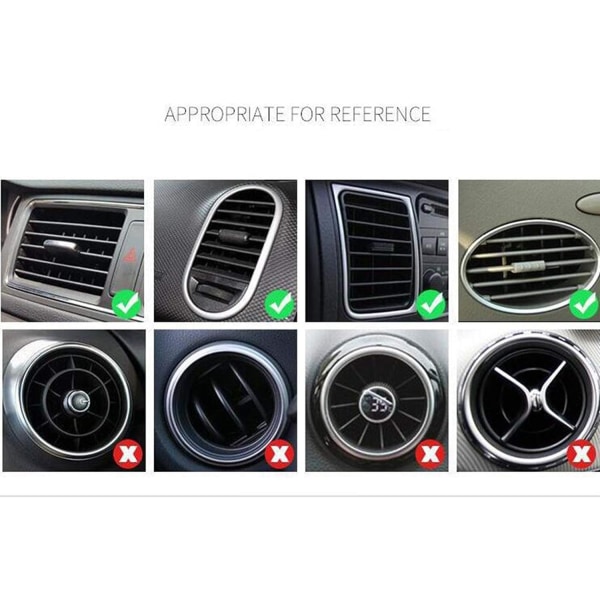 APPROPRIATE FOR REFERENCE