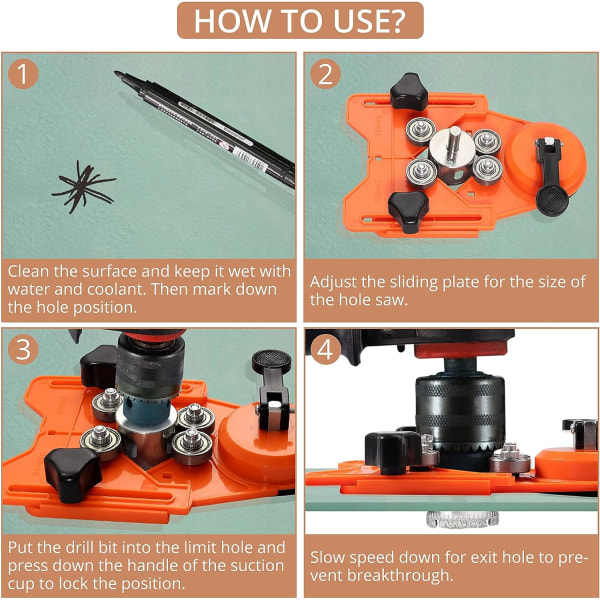 HOW TO USE?

1

Clean the surface and keep it wet with water and coolant. Then mark down the hole position.

2

Adjust the sliding plate for the size of the hole saw.

3

Put the drill bit into the limit hole and press down the handle of the suction cup to lock the position.

4

Slow speed down for exit hole to prevent breakthrough.