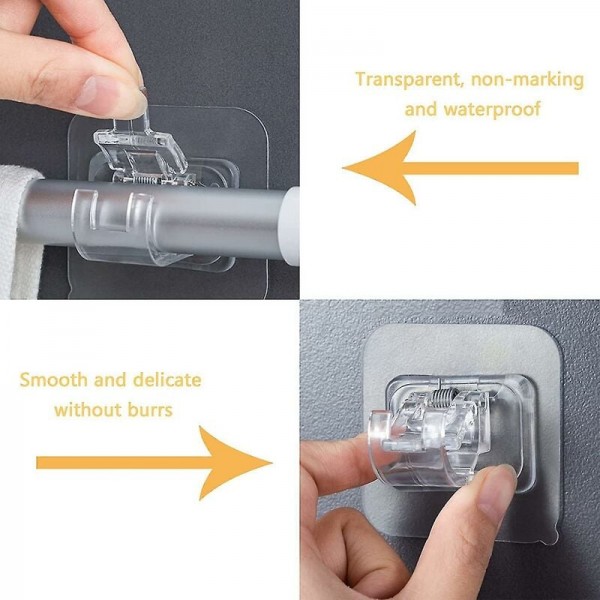 Transparent, non-marking and waterproof

Smooth and delicate without burrs