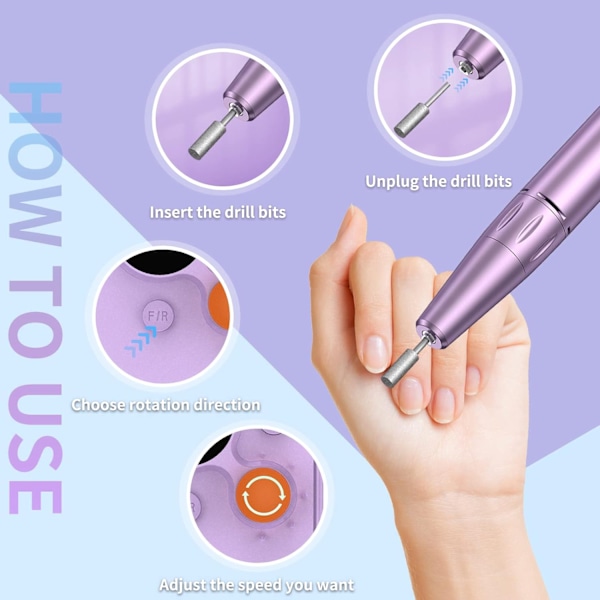 HOW TO USE

Insert the drill bits

Unplug the drill bits

F/R

Choose rotation direction

Adjust the speed you want