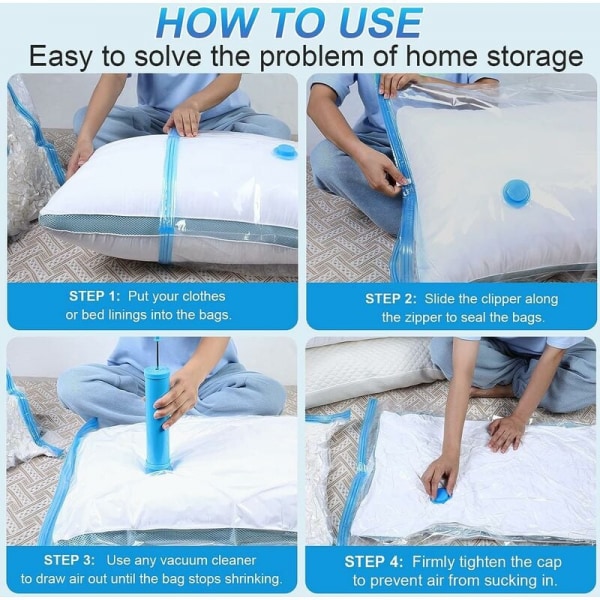 HOW TO USE
Easy to solve the problem of home storage

STEP 1: Put your clothes or bed linings into the bags.

STEP 2: Slide the clipper along the zipper to seal the bags.

STEP 3: Use any vacuum cleaner to draw air out until the bag stops shrinking.

STEP 4: Firmly tighten the cap to prevent air from sucking in.