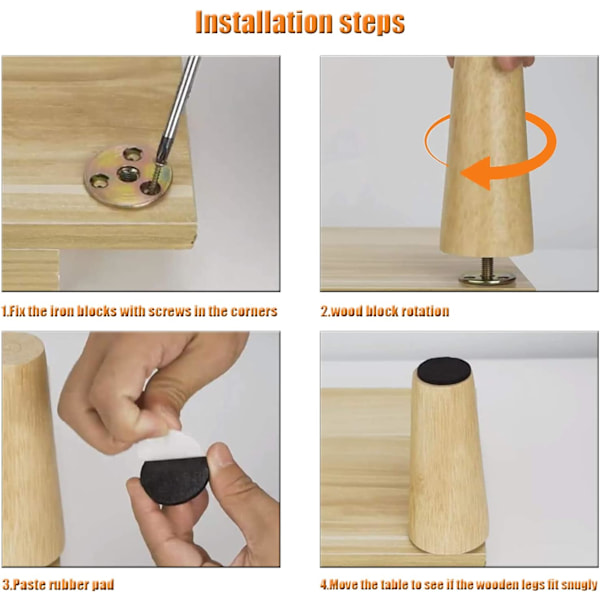 Installation steps

1.Fix the iron blocks with screws in the corners

2.wood block rotation

3.Paste rubber pad

4.Move the table to see if the wooden legs fit snugly