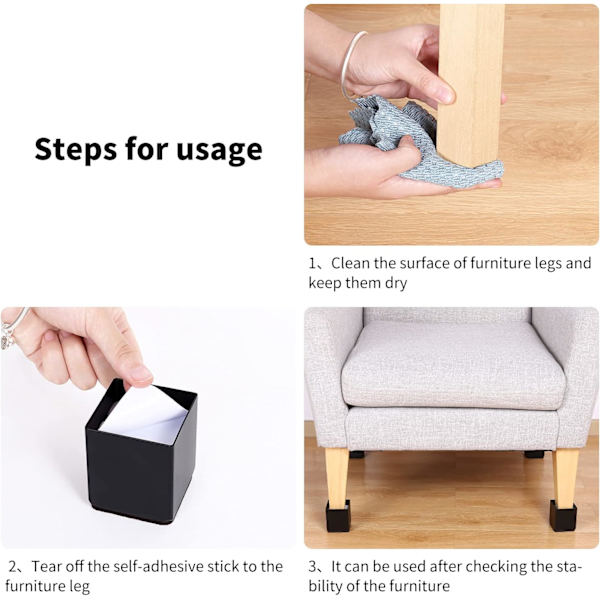 Steps for usage

1、Clean the surface of furniture legs and keep them dry

2、Tear off the self-adhesive stick to the furniture leg

3、It can be used after checking the stability of the furniture