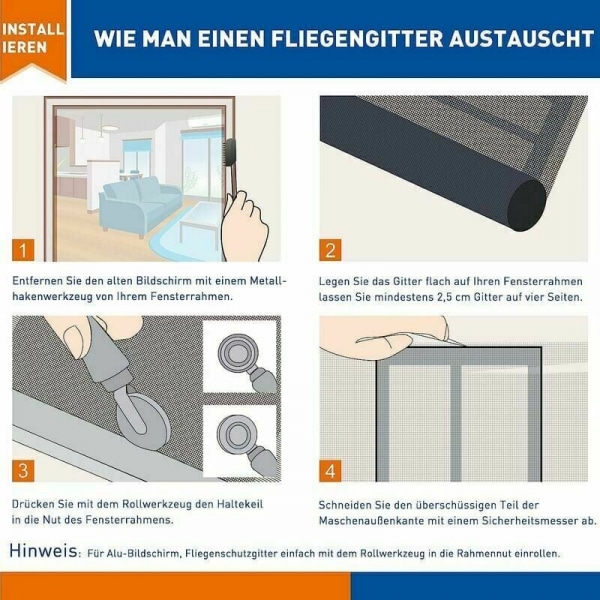 INSTALL IEREN

WIE MAN EINEN FLIEGENGITTER AUSTAUSCHT

1

Entfernen Sie den alten Bildschirm mit einem Metallhakenwerkzeug von Ihrem Fensterrahmen.

2

Legen Sie das Gitter flach auf Ihren Fensterrahmen lassen Sie mindestens 2,5 cm Gitter auf vier Seiten.

3

Drücken Sie mit dem Rollwerkzeug den Haltekeil in die Nut des Fensterrahmens.

4

Schneiden Sie den überschüssigen Teil der Maschenaußenkante mit einem Sicherheitsmesser ab.

Hinweis: Für Alu-Bildschirm, Fliegenschutzgitter einfach mit dem Rollwerkzeug in die Rahmennut einrollen.