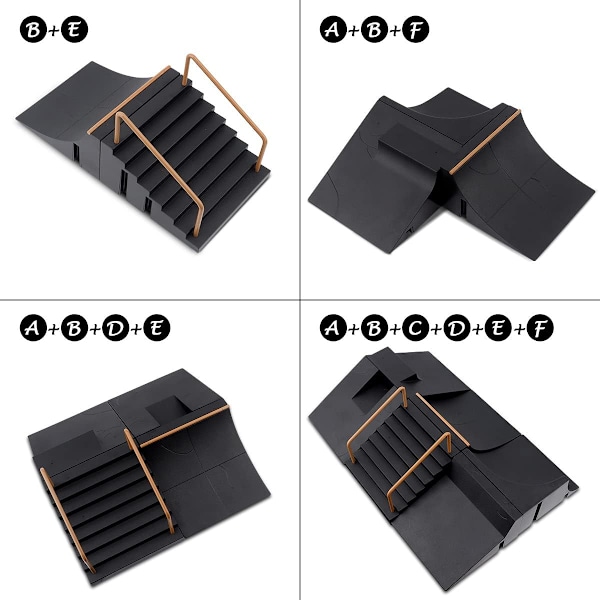 B+E

A+B+F

A+B+D+E

A+B+C+D+E+F