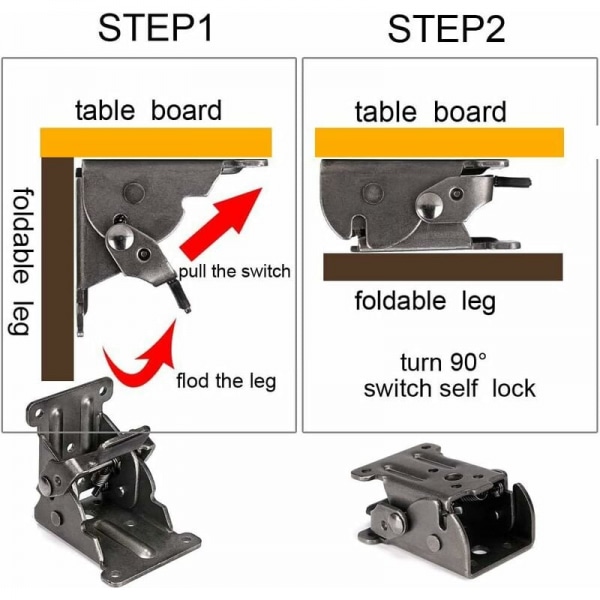 STEP1

table board

foldable leg

pull the switch

flod the leg

STEP2

table board

foldable leg

turn 90°
switch self lock