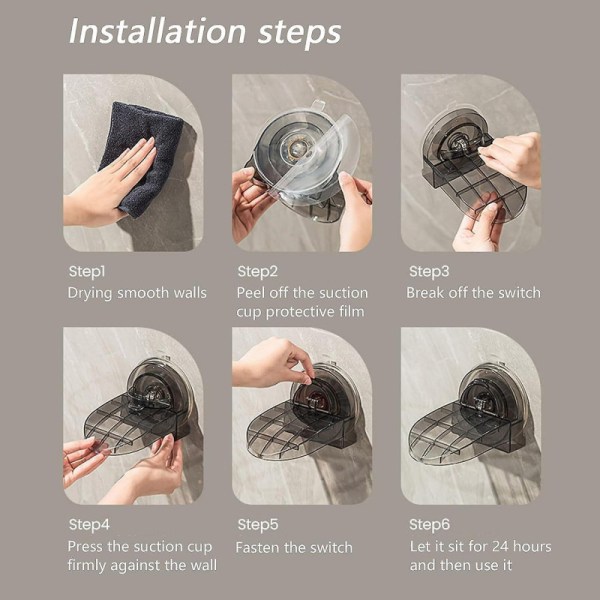 Installation steps

Step1
Drying smooth walls

Step2
Peel off the suction cup protective film

Step3
Break off the switch

Step4
Press the suction cup firmly against the wall

Step5
Fasten the switch

Step6
Let it sit for 24 hours and then use it