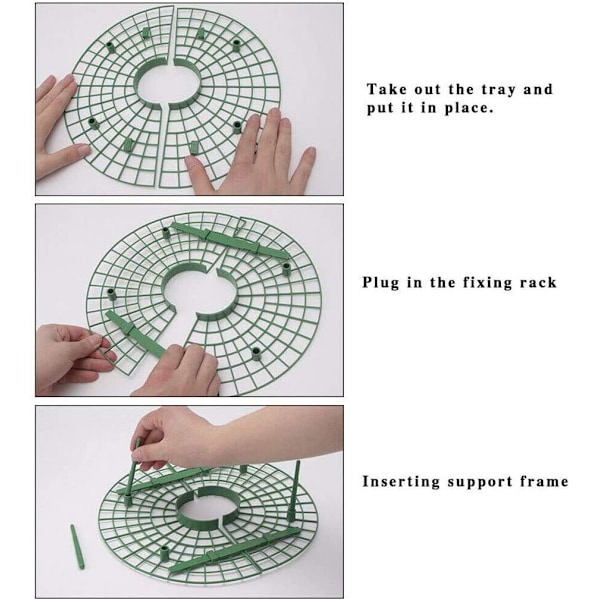 Take out the tray and put it in place.

Plug in the fixing rack

Inserting support frame