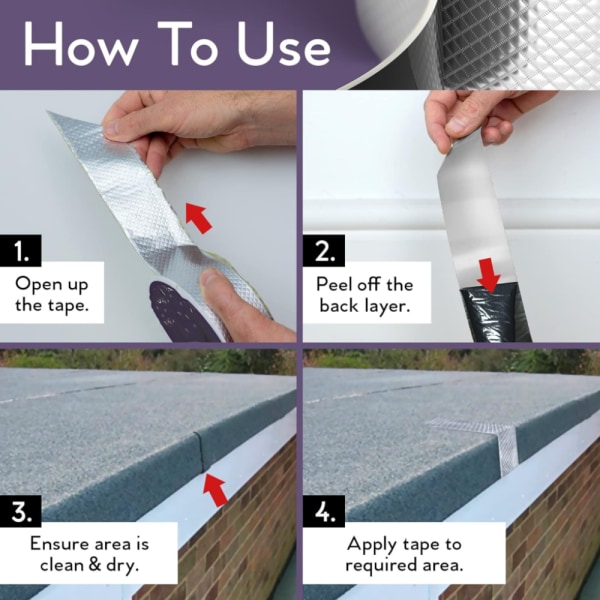 How To Use

1.

Open up the tape.

2.

Peel off the back layer.

3.

Ensure area is clean & dry.

4.

Apply tape to required area.