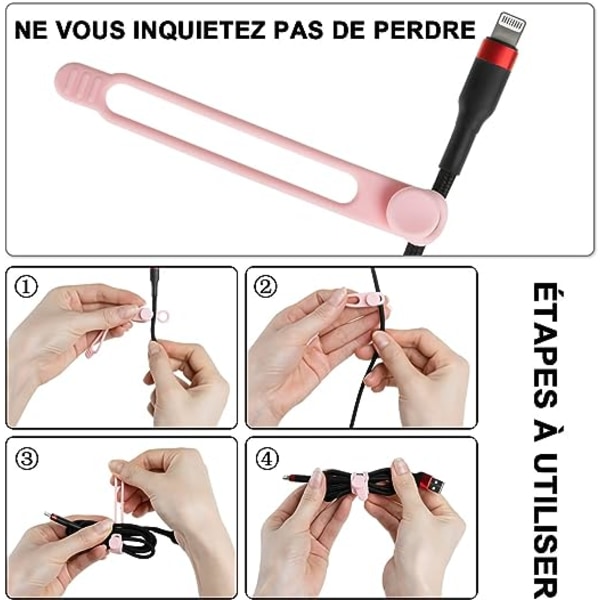 NE VOUS INQUIETEZ PAS DE PERDRE

①

②

③

④

ÉTAPES À UTILISER