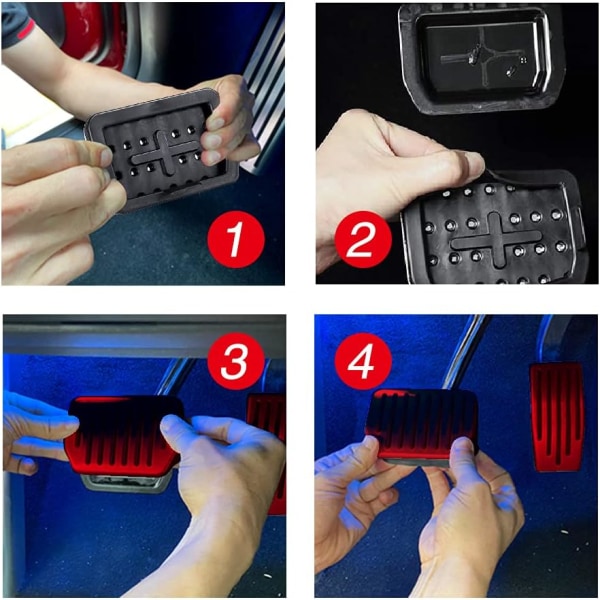 1

2

3

4