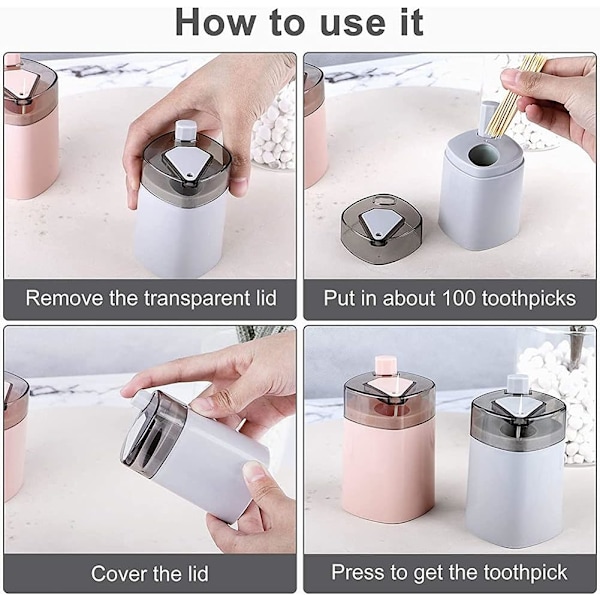 How to use it

Remove the transparent lid

Put in about 100 toothpicks

Cover the lid

Press to get the toothpick