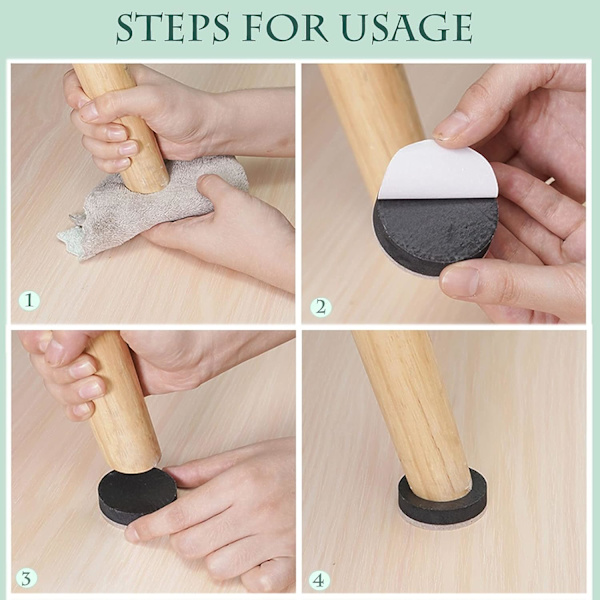 STEPS FOR USAGE

1

2

3

4