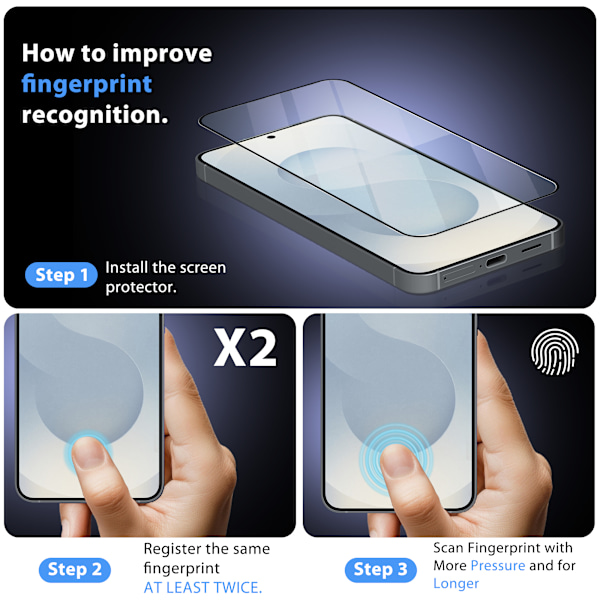 How to improve fingerprint recognition.

Step 1 Install the screen protector.

X2

Step 2 Register the same fingerprint AT LEAST TWICE.

Step 3 Scan Fingerprint with More Pressure and for Longer