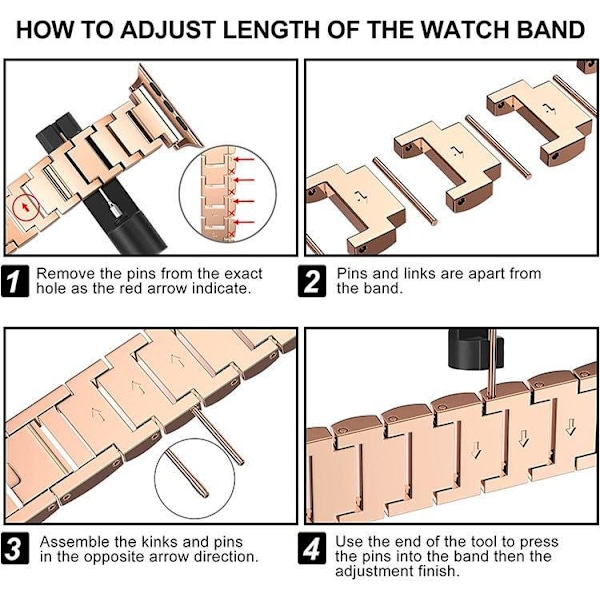 HOW TO ADJUST LENGTH OF THE WATCH BAND

1 Remove the pins from the exact hole as the red arrow indicate.

2 Pins and links are apart from the band.

3 Assemble the kinks and pins in the opposite arrow direction.

4 Use the end of the tool to press the pins into the band then the adjustment finish.