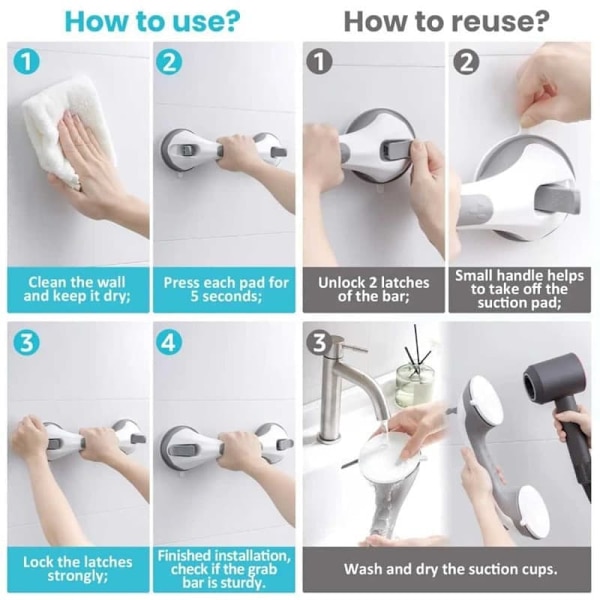 How to use?

1
Clean the wall and keep it dry;

2
Press each pad for 5 seconds;

3
Lock the latches strongly;

4
Finished installation, check if the grab bar is sturdy.

How to reuse?

1
Unlock 2 latches of the bar;

2
Small handle helps to take off the suction pad;

3
Wash and dry the suction cups.