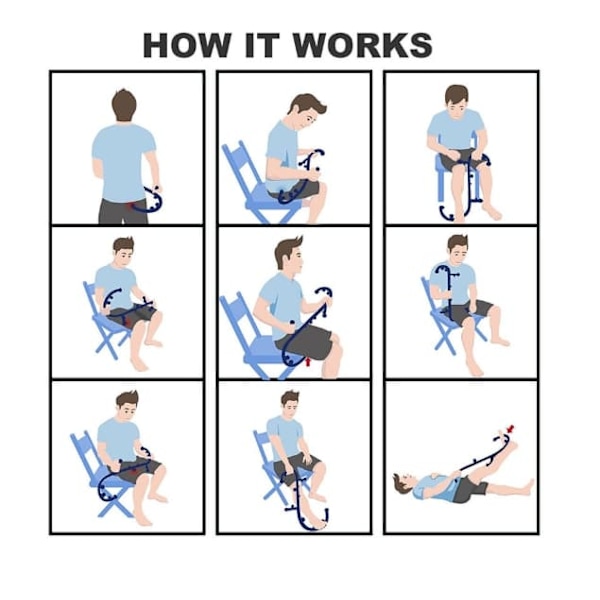 HOW IT WORKS