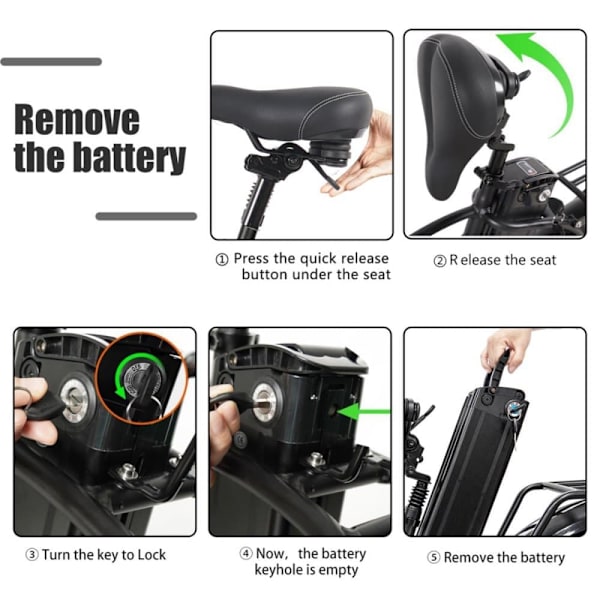 Remove the battery

① Press the quick release button under the seat

② R elease the seat

③ Turn the key to Lock

④ Now, the battery keyhole is empty

⑤ Remove the battery