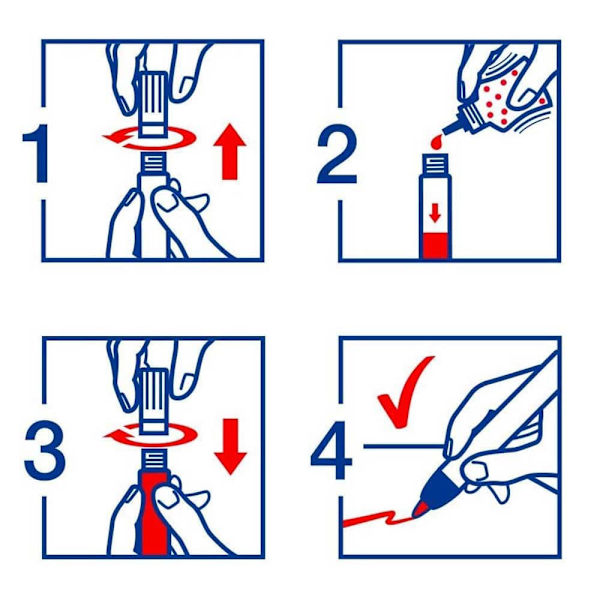 1

2

3

4