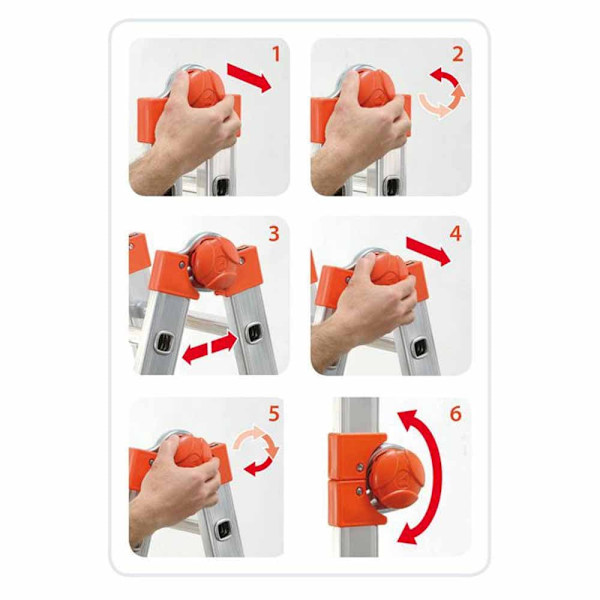 1

2

3

4

5

6