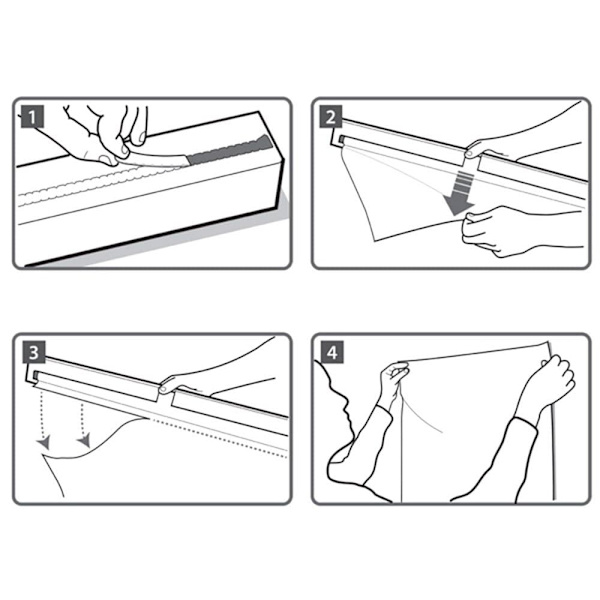 1

2

3

4