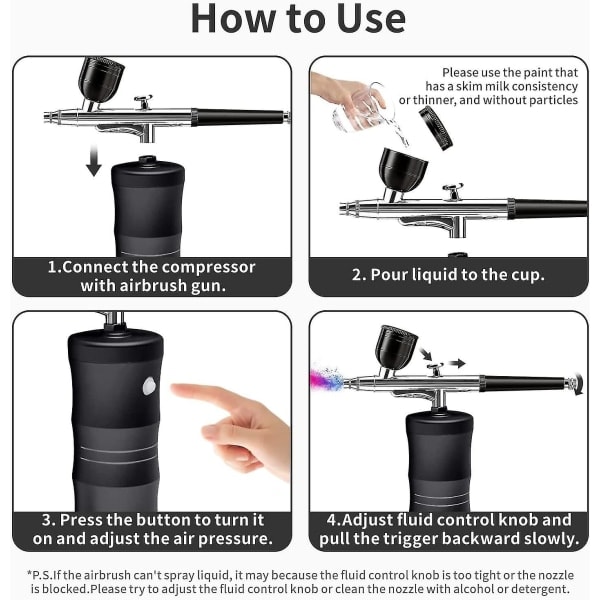 How to Use

1.Connect the compressor with airbrush gun.

Please use the paint that has a skim milk consistency or thinner, and without particles

2. Pour liquid to the cup.

3. Press the button to turn it on and adjust the air pressure.

4.Adjust fluid control knob and pull the trigger backward slowly.

*P.S.If the airbrush can't spray liquid, it may because the fluid control knob is too tight or the nozzle is blocked.Please try to adjust the fluid control knob or clean the nozzle with alcohol or detergent.